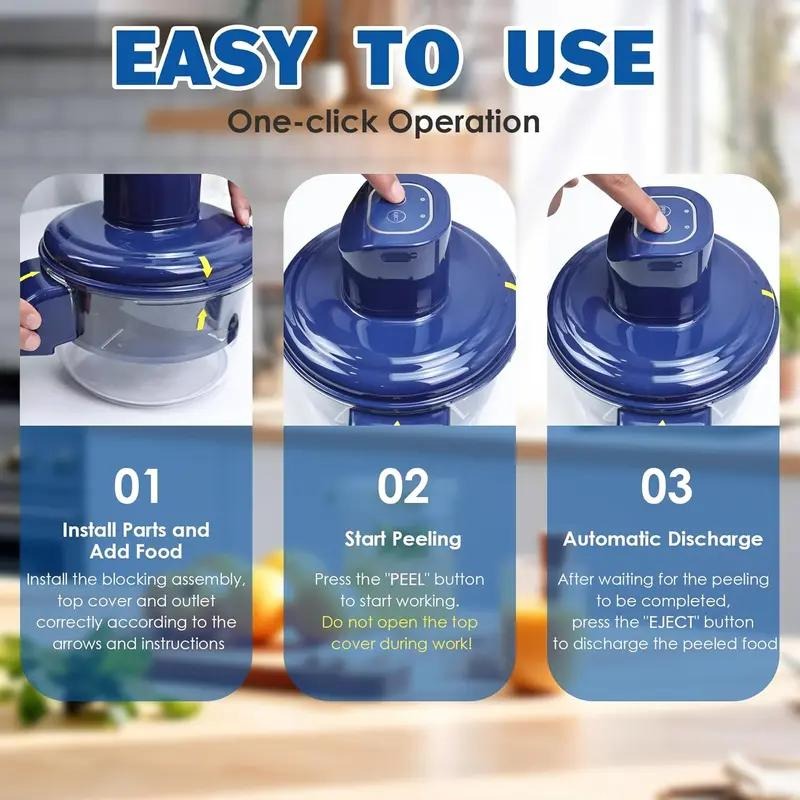 EASY TO USE
One-click Operation

01
Install Parts and Add Food
Install the blocking assembly, top cover and outlet correctly according to the arrows and instructions

02
Start Peeling
Press the "PEEL" button to start working.
Do not open the top cover during work!

03
Automatic Discharge
After waiting for the peeling to be completed, press the "EJECT" button to discharge the peeled food